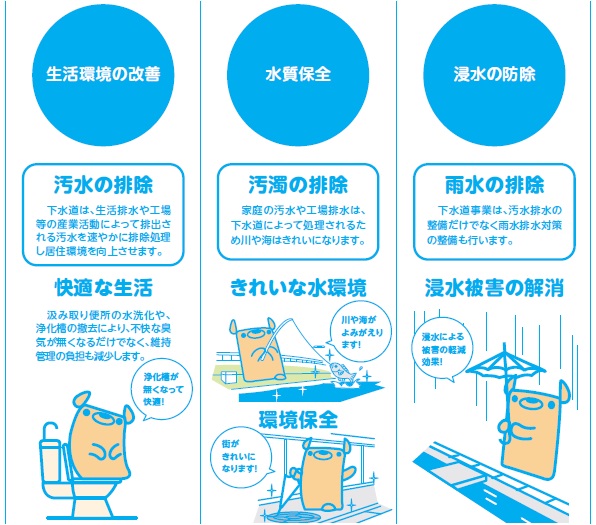 生活環境の改善

汚水の排除

下水道は、生活排水や工場等の産業活動によって排出される汚水を速やかに排除処理し居住環境を向上させます。

快適な生活

汲み取り便所の水洗化や、浄化槽の撤去により、不快な臭気が無くなるだけでなく、維持管理の負担も減少します。

浄化槽が無くなって快適!

水質保全

汚濁の排除

家庭の汚水や工場排水は、下水道によって処理されるため川や海はきれいになります。

きれいな水環境

川や海がよみがえります!

環境保全

街がきれいになります!

浸水の防除

雨水の排除

下水道事業は、汚水排水の整備だけでなく雨水排水対策の整備も行います。

浸水被害の解消

浸水による被害の軽減効果!